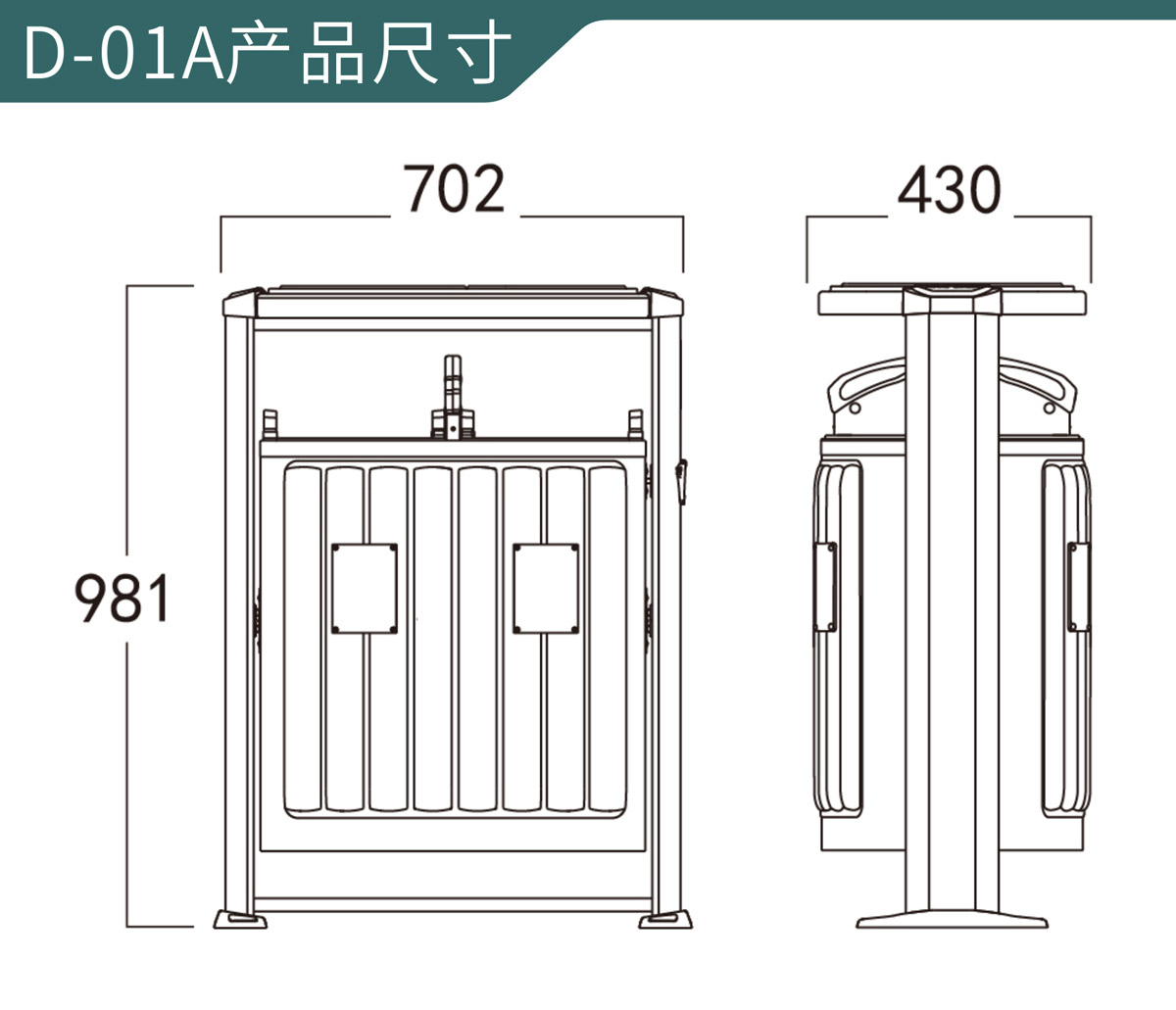 D-01A产品尺寸

702

430

981